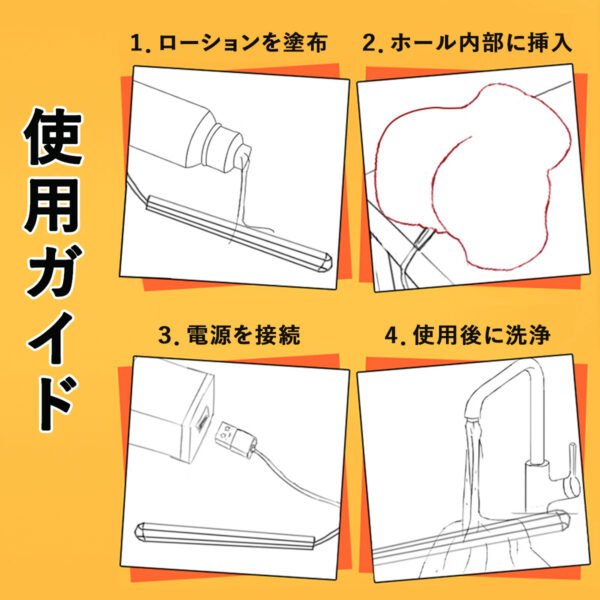 使用ガイド

1. ローションを塗布

2. ホール内部に挿入

3. 電源を接続

4. 使用後に洗浄